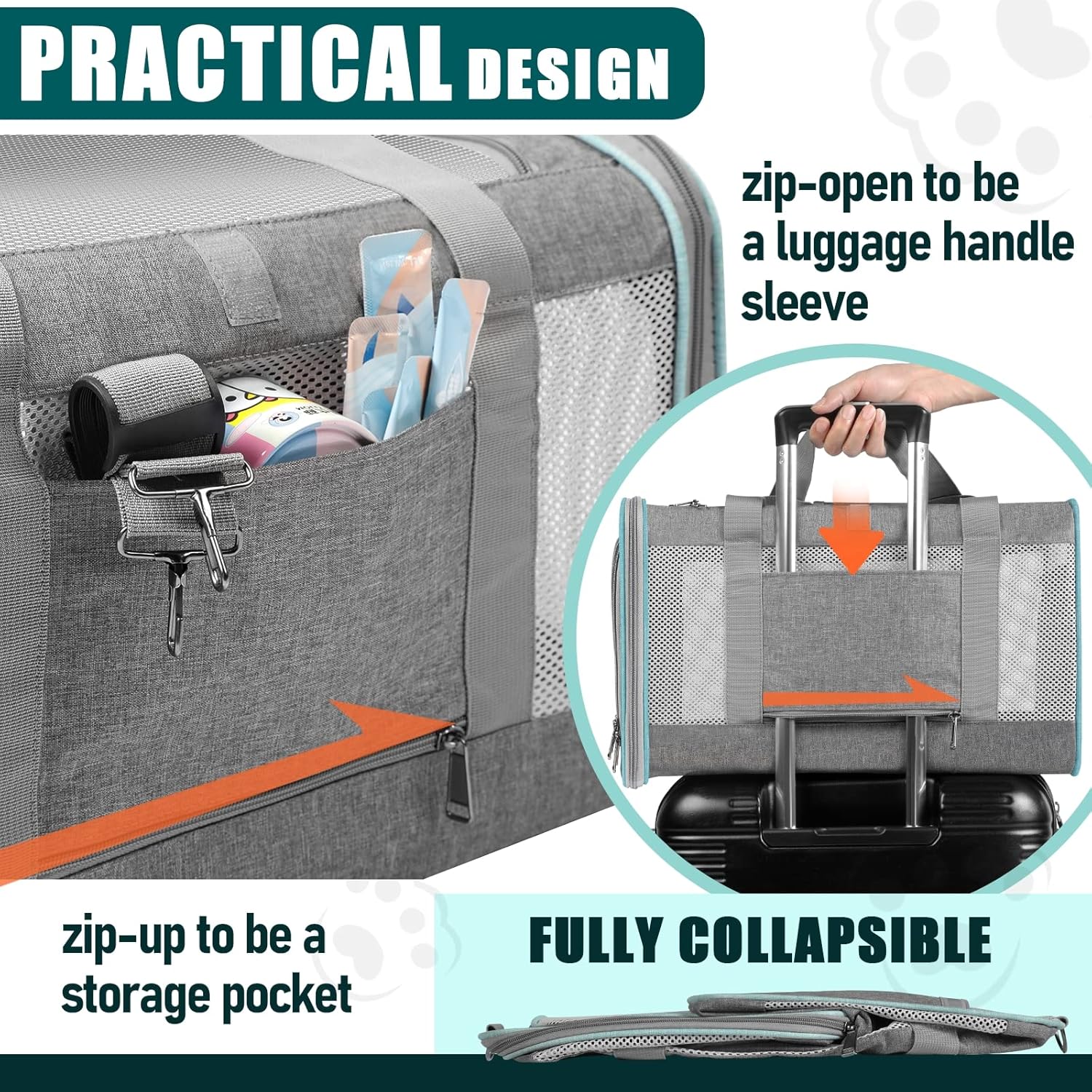 PRACTICAL DESIGN

zip-open to be a luggage handle sleeve

zip-up to be a storage pocket

FULLY COLLAPSIBLE