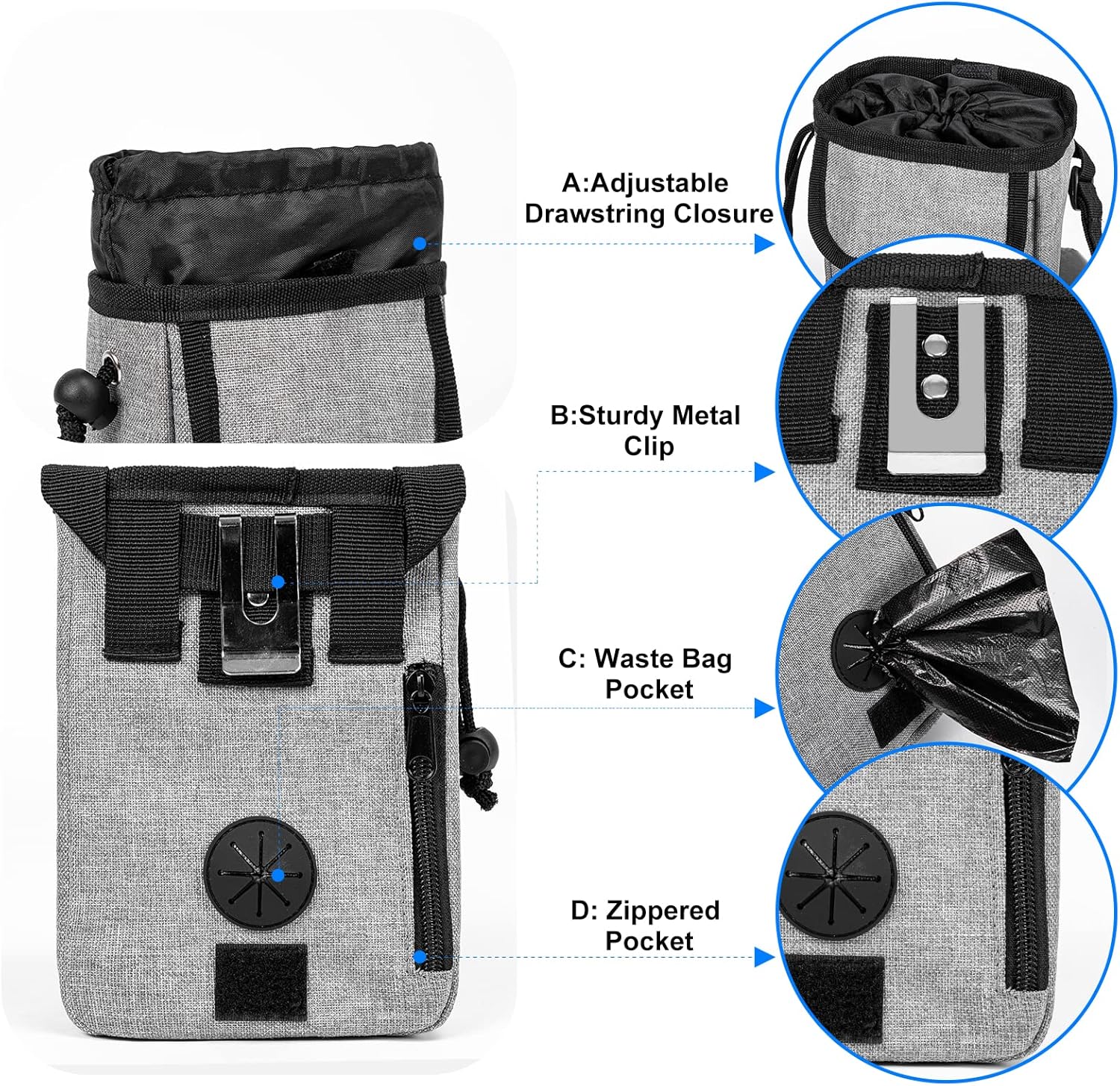 A:Adjustable Drawstring Closure

B:Sturdy Metal Clip

C: Waste Bag Pocket

D: Zippered Pocket