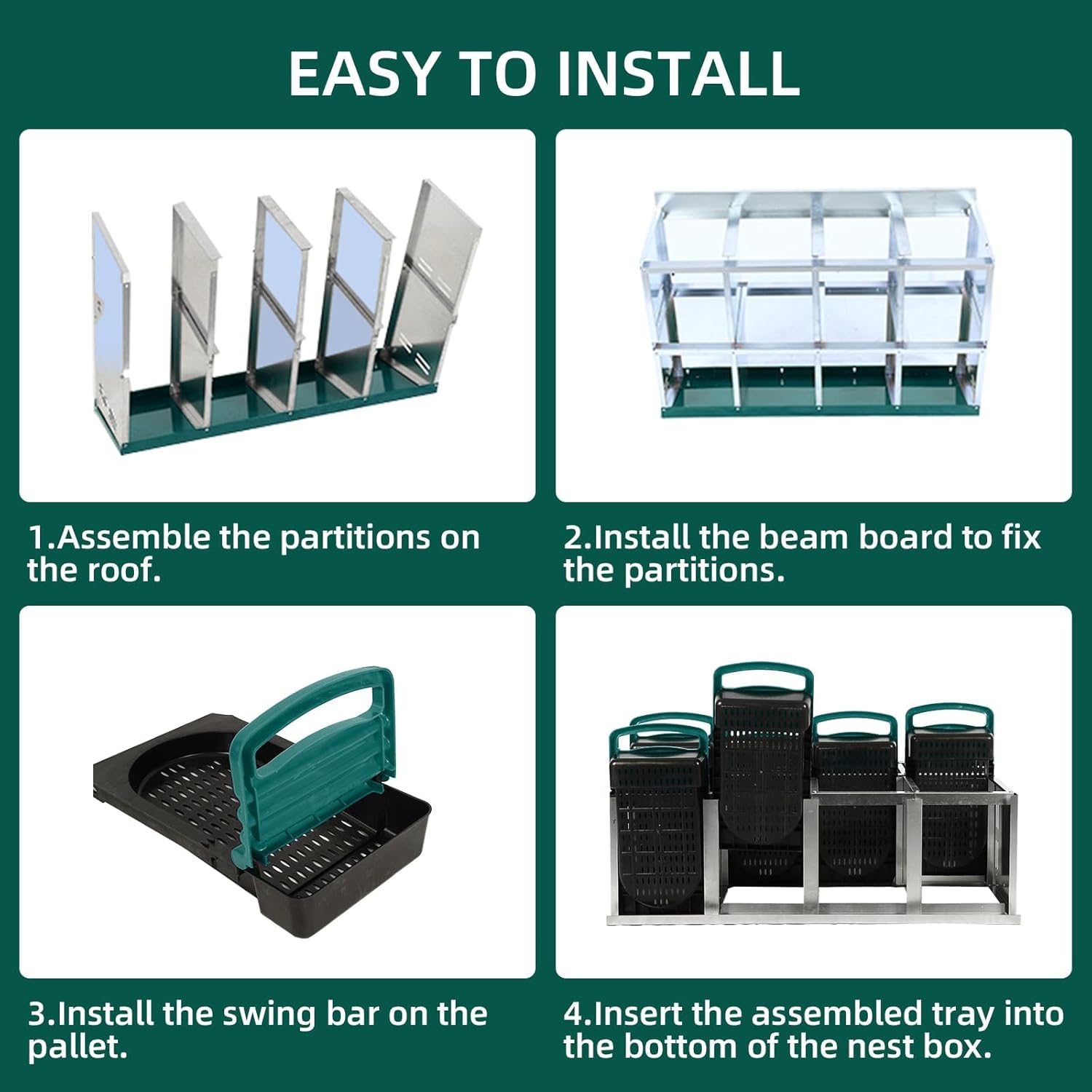 EASY TO INSTALL

1.Assemble the partitions on the roof.

2.Install the beam board to fix the partitions.

3.Install the swing bar on the pallet.

4.Insert the assembled tray into the bottom of the nest box.