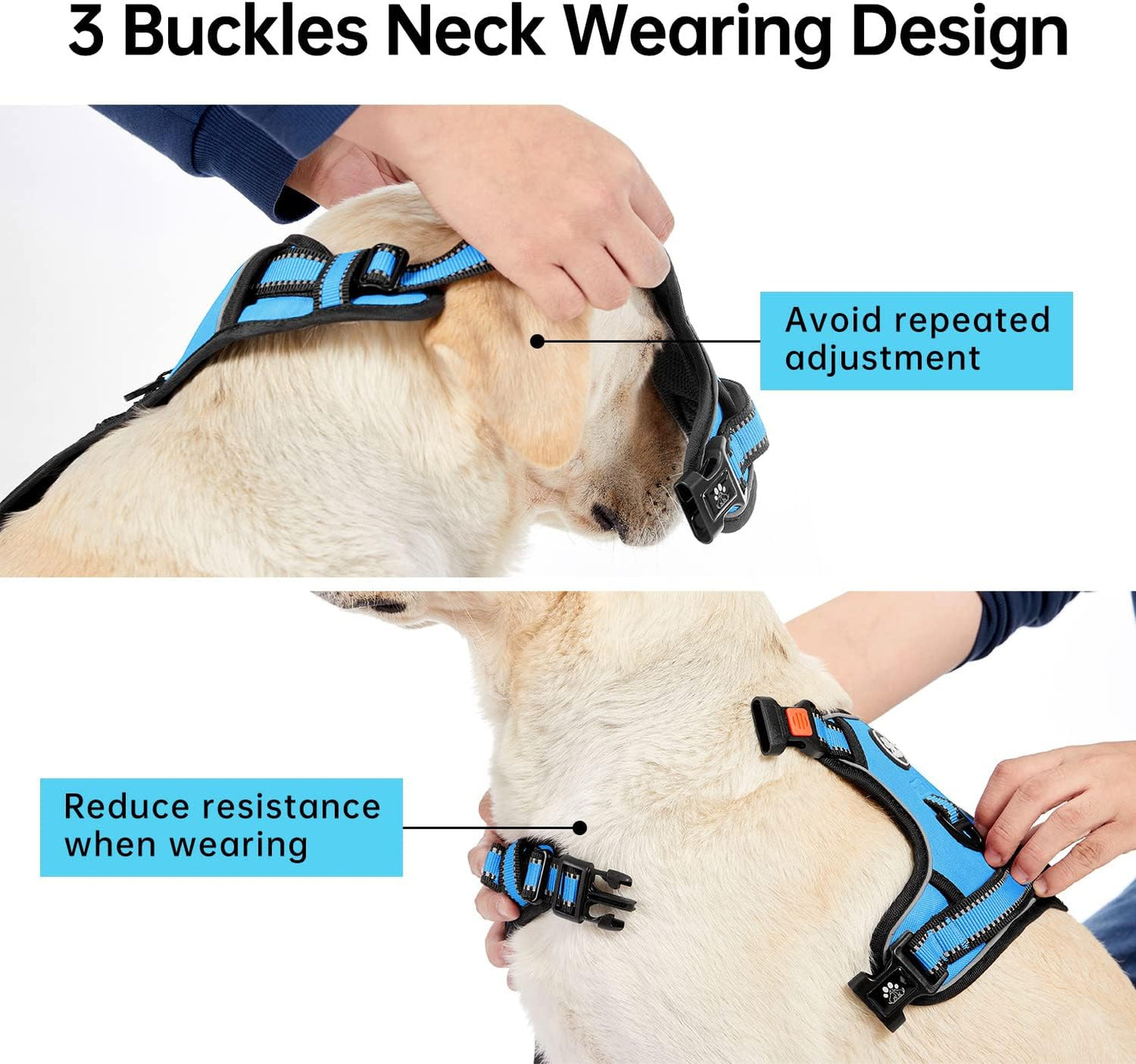 3 Buckles Neck Wearing Design

Avoid repeated adjustment

Reduce resistance when wearing