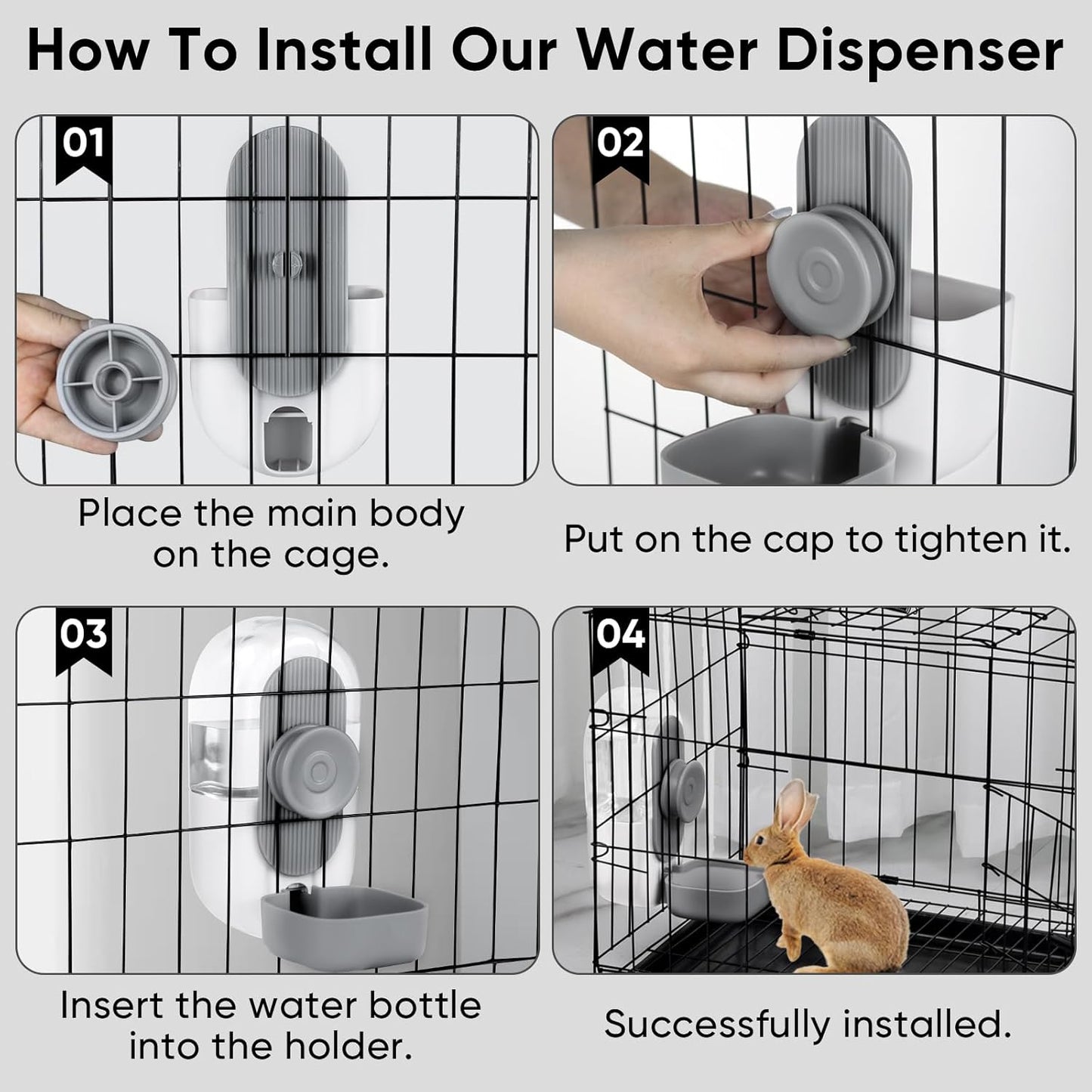 How To Install Our Water Dispenser

01

Place the main body on the cage.

02

Put on the cap to tighten it.

03

Insert the water bottle into the holder.

04

Successfully installed.