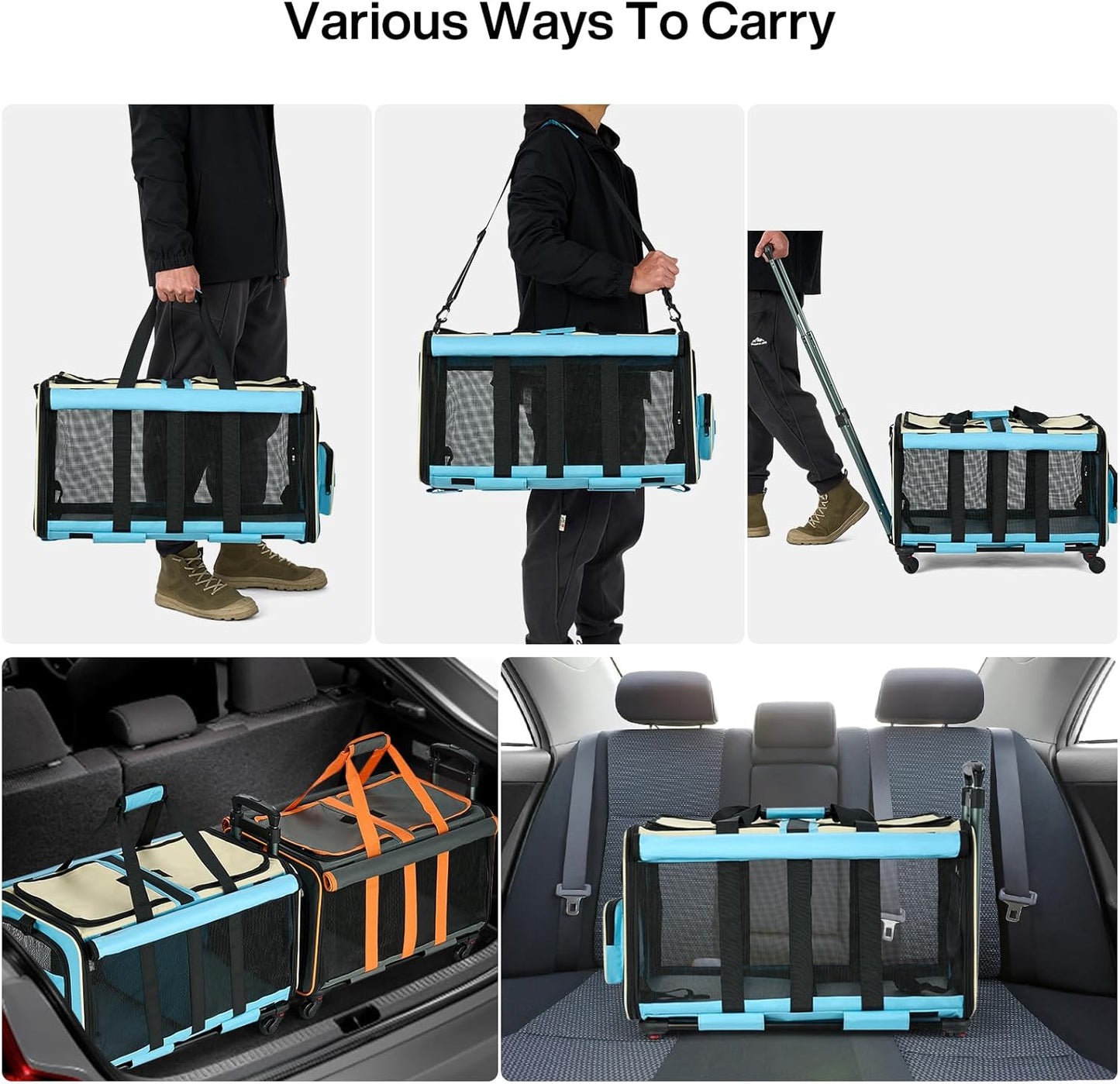 Various Ways To Carry