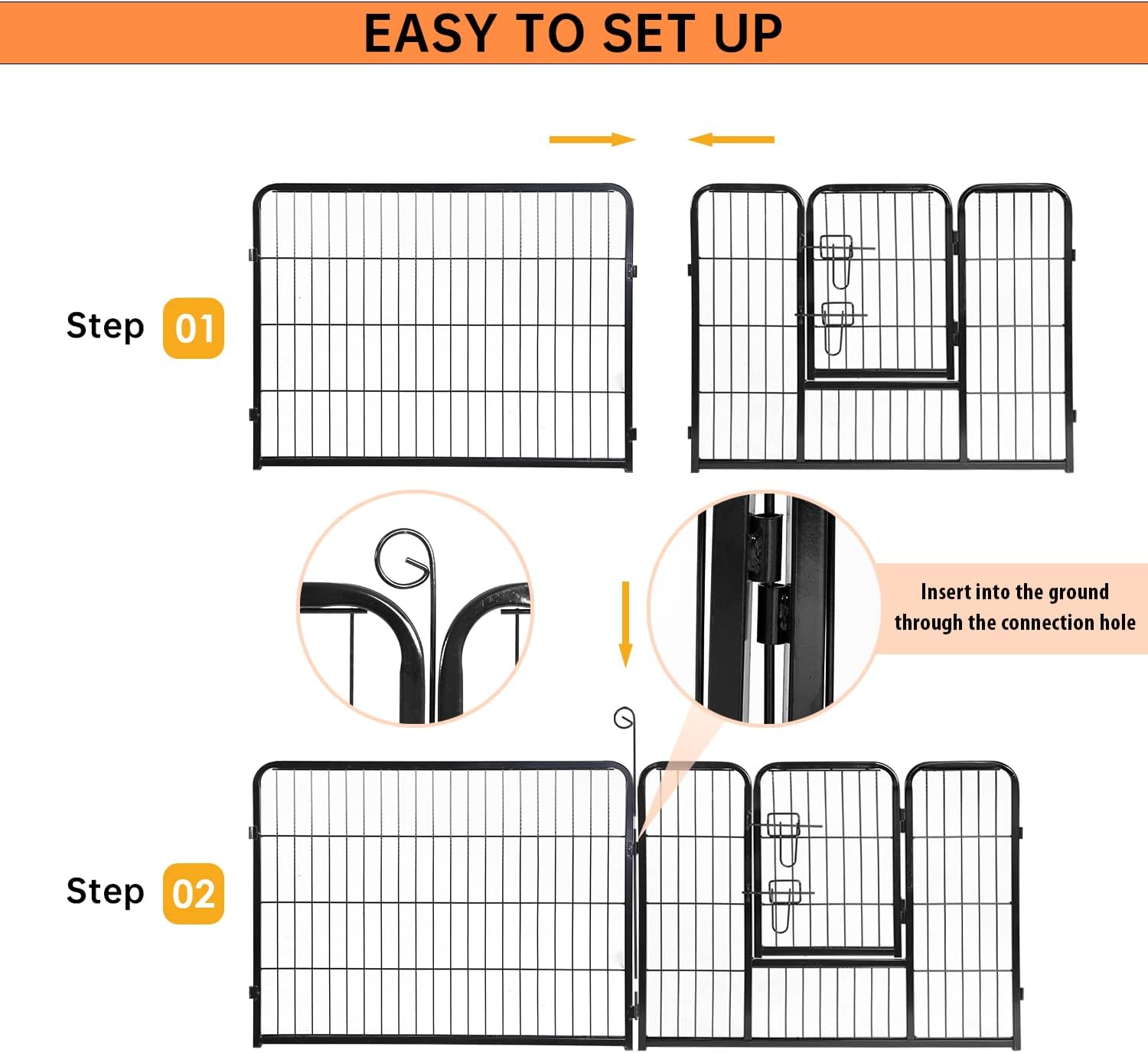 EASY TO SET UP

Step 01

Insert into the ground through the connection hole

Step 02