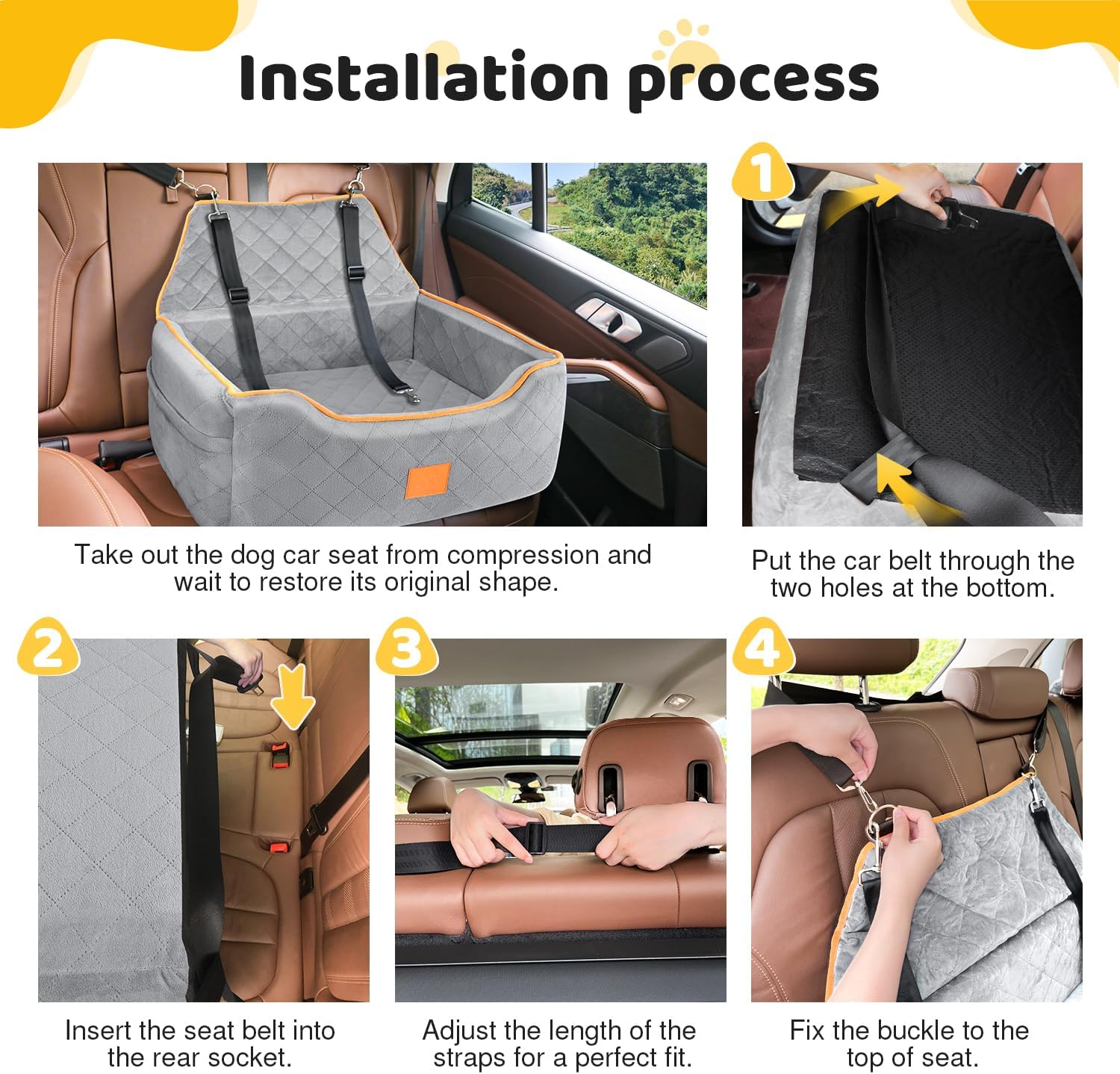 Installation process

Take out the dog car seat from compression and wait to restore its original shape.

1

Put the car belt through the two holes at the bottom.

2

Insert the seat belt into the rear socket.

3

Adjust the length of the straps for a perfect fit.

4

Fix the buckle to the top of seat.