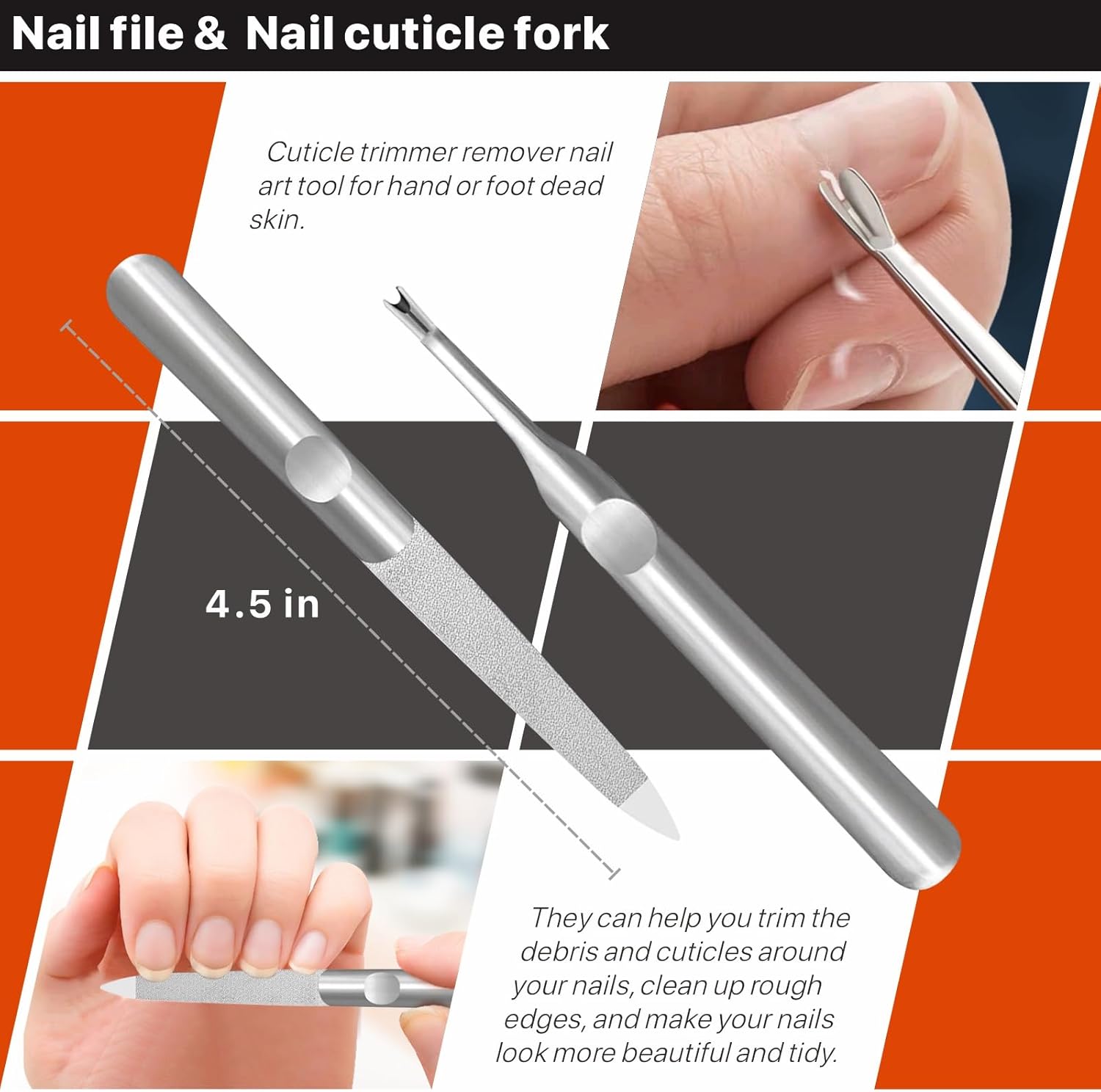 Nail file & Nail cuticle fork

Cuticle trimmer remover nail art tool for hand or foot dead skin.

4.5 in

They can help you trim the debris and cuticles around your nails, clean up rough edges, and make your nails look more beautiful and tidy.