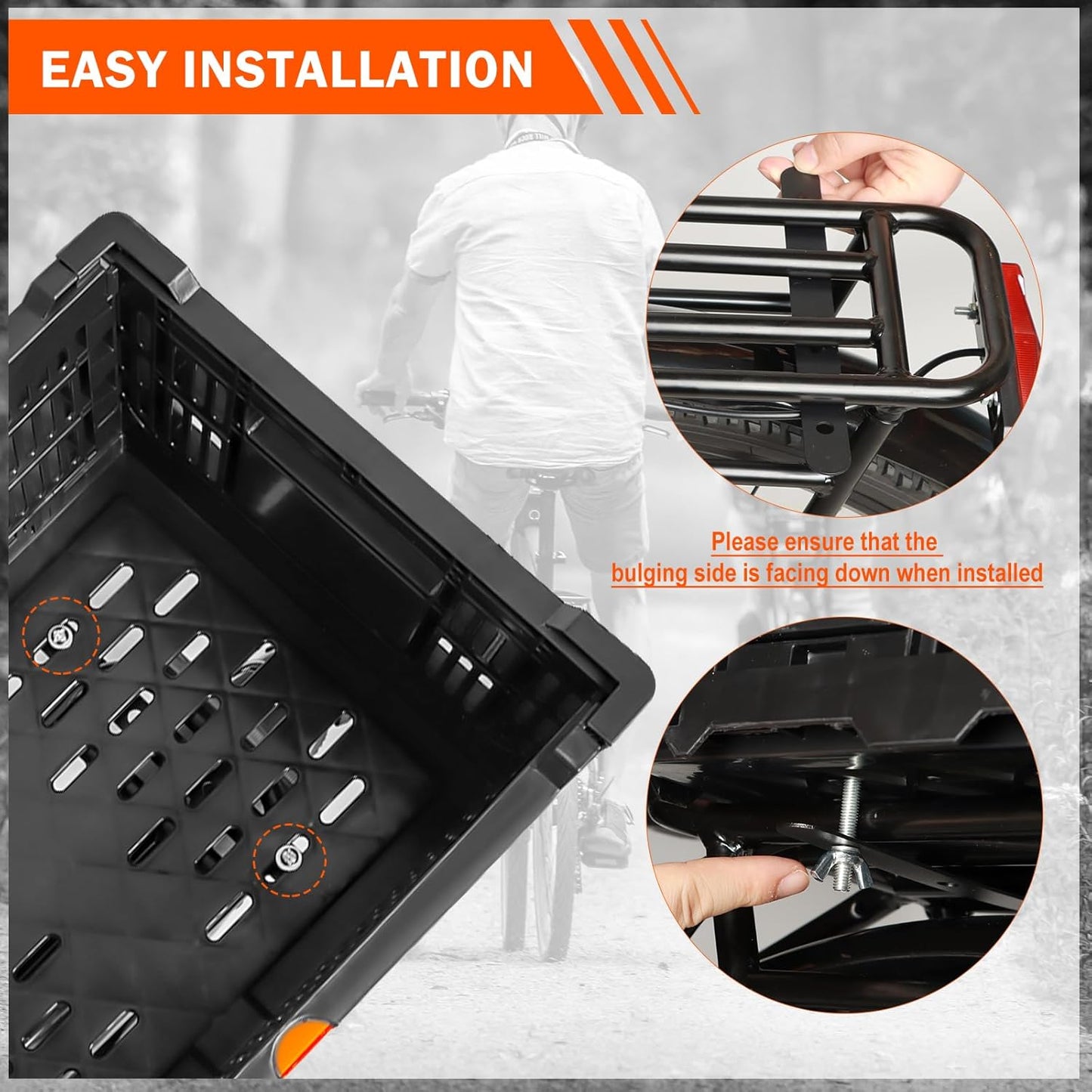 EASY INSTALLATION

Please ensure that the bulging side is facing down when installed