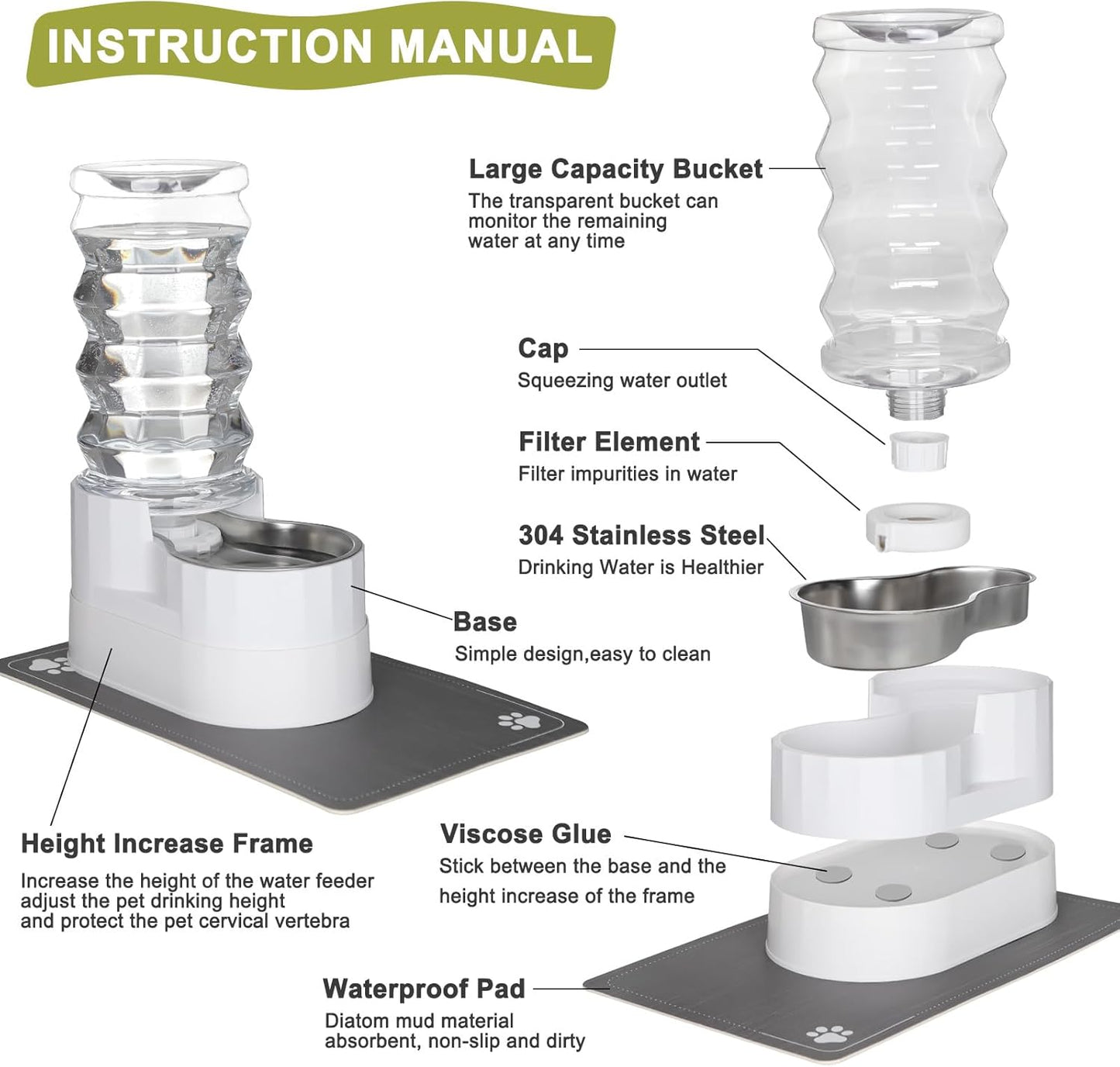 INSTRUCTION MANUAL

Large Capacity Bucket
The transparent bucket can monitor the remaining water at any time

Cap
Squeezing water outlet

Filter Element
Filter impurities in water

304 Stainless Steel
Drinking Water is Healthier

Base
Simple design,easy to clean

Height Increase Frame
Increase the height of the water feeder adjust the pet drinking height and protect the pet cervical vertebra

Viscose Glue
Stick between the base and the height increase of the frame

Waterproof Pad
Diatom mud material absorbent, non-slip and dirty