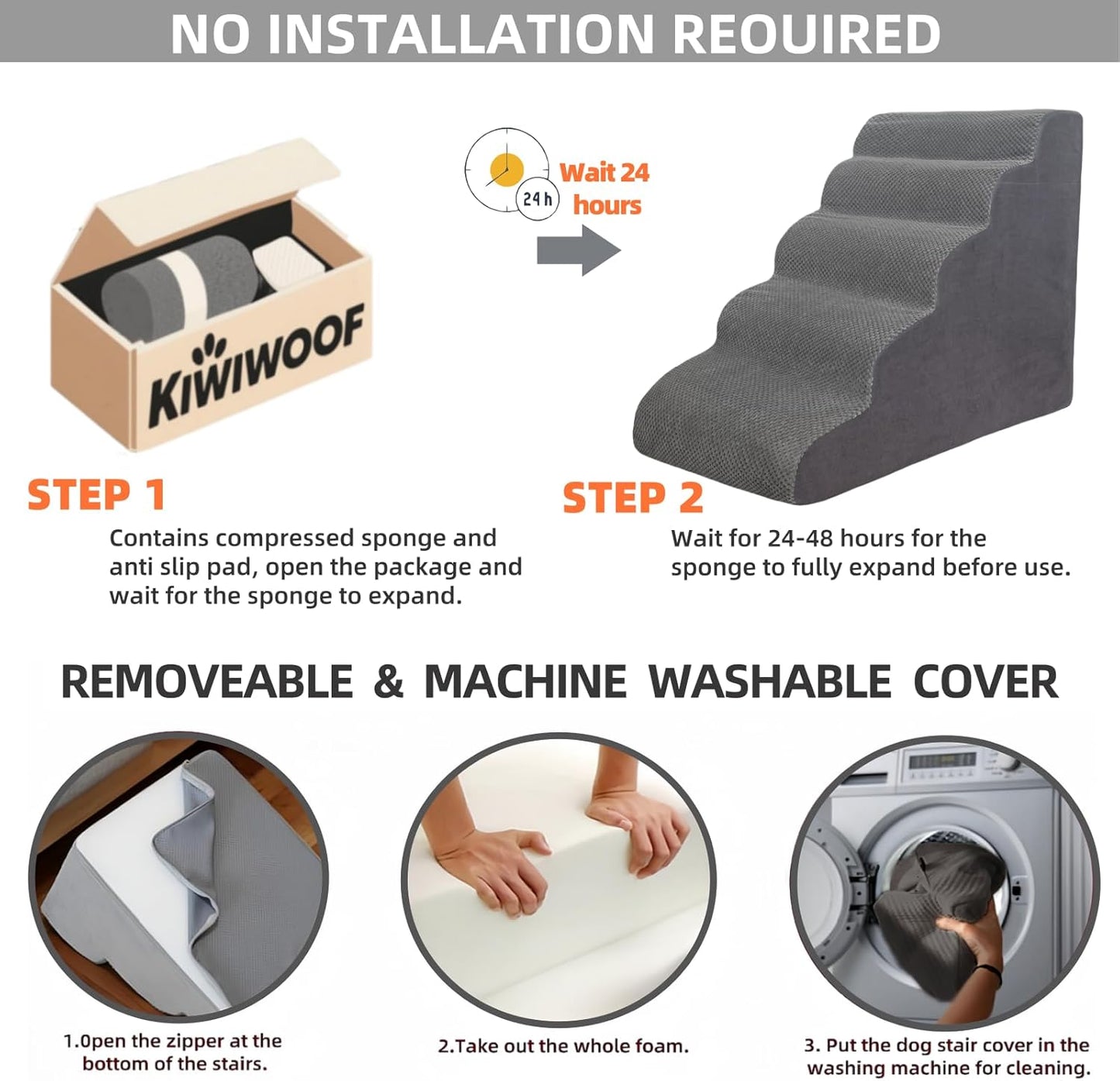 NO INSTALLATION REOUIRED

KIWIWOOF

24 h

Wait 24 hours

STEP 1
Contains compressed sponge and anti slip pad, open the package and wait for the sponge to expand.

STEP 2
Wait for 24-48 hours for the sponge to fully expand before use.

REMOVEABLE & MACHINE WASHABLE COVER

1.0pen the zipper at the bottom of the stairs.

2.Take out the whole foam.

3. Put the dog stair cover in the washing machine for cleaning.