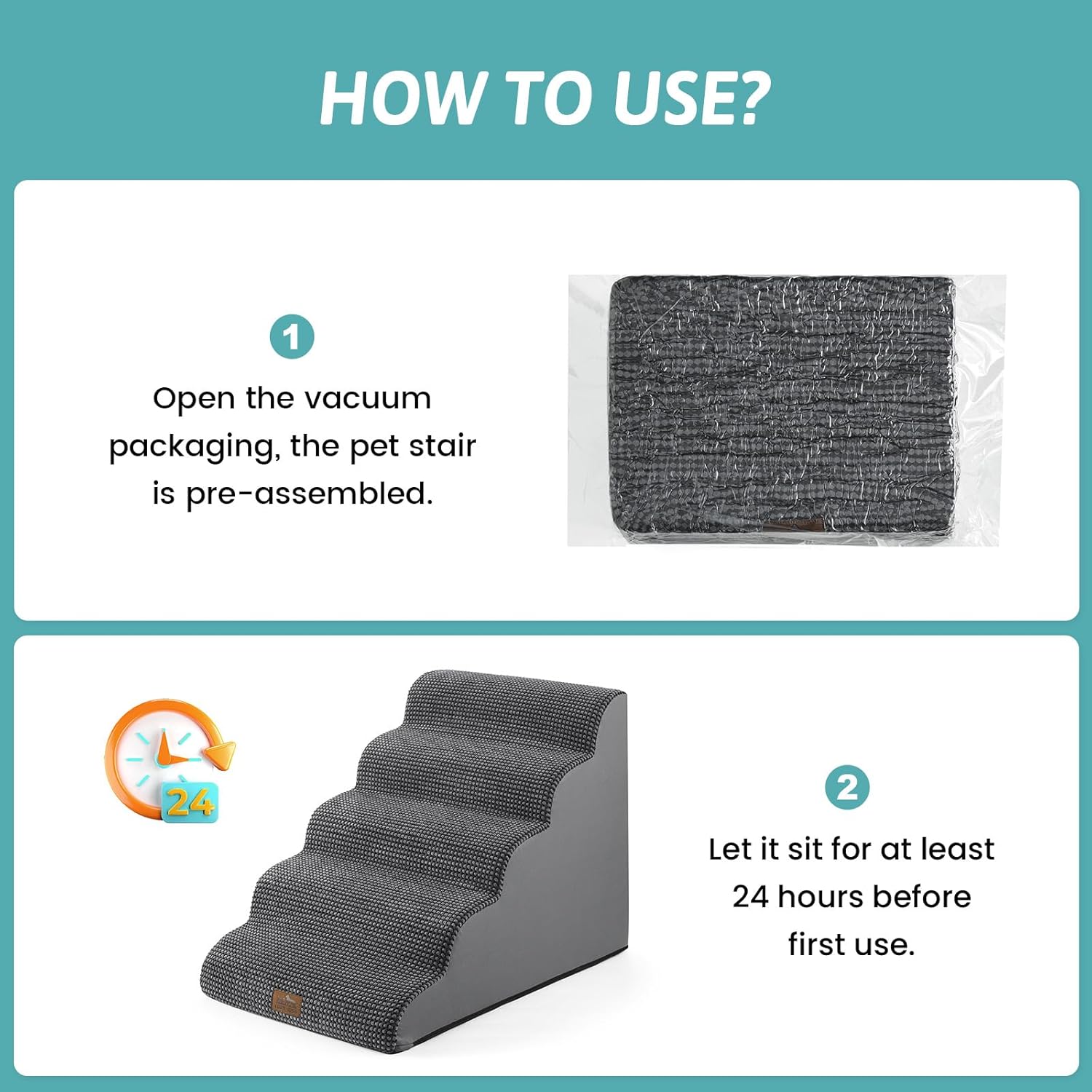 HOW TO USE?

1

Open the vacuum packaging, the pet stair is pre-assembled.

24

2

Let it sit for at least 24 hours before first use.