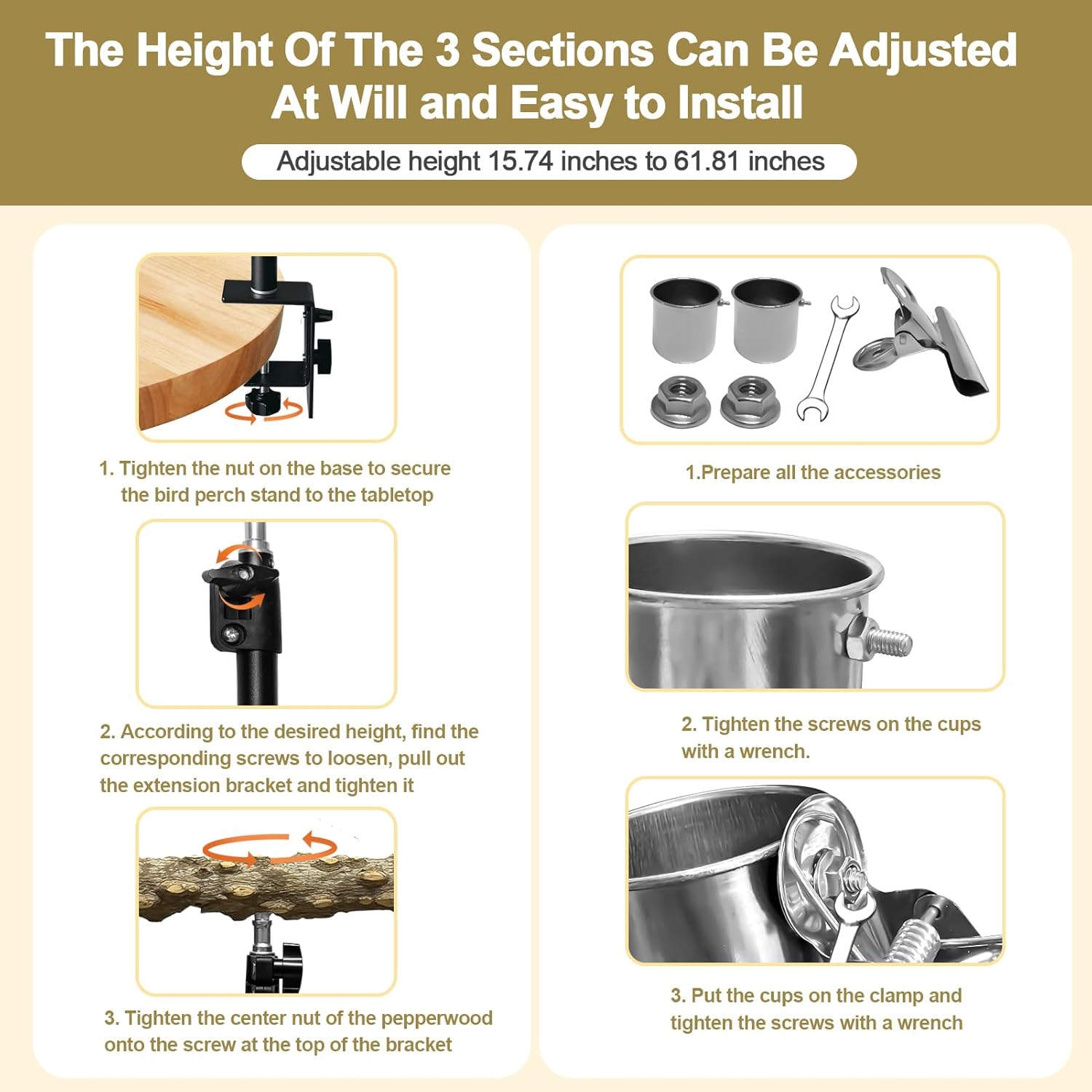 The Height Of The 3 Sections Can Be Adjusted At Will and Easy to Install

Adjustable height 15.74 inches to 61.81 inches

1. Tighten the nut on the base to secure the bird perch stand to the tabletop

2. According to the desired height, find the corresponding screws to loosen, pull out the extension bracket and tighten it

3. Tighten the center nut of the pepperwood onto the screw at the top of the bracket

1.Prepare all the accessories

2. Tighten the screws on the cups with a wrench.

3. Put the cups on the clamp and tighten the screws with a wrench