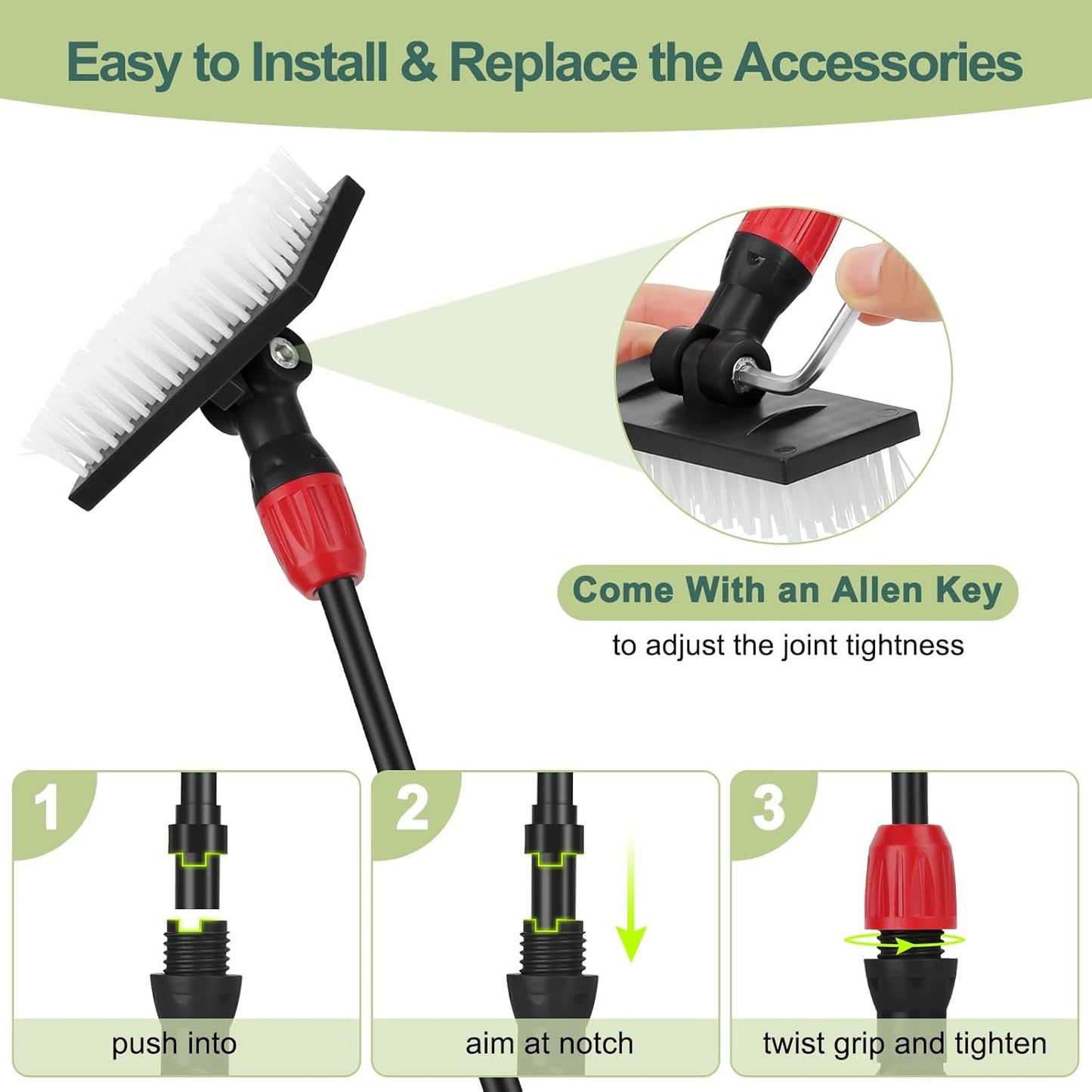 Easy to Install & Replace the Accessories

Come With an Allen Key

to adjust the joint tightness

1

push into

2

aim at notch

3

twist grip and tighten