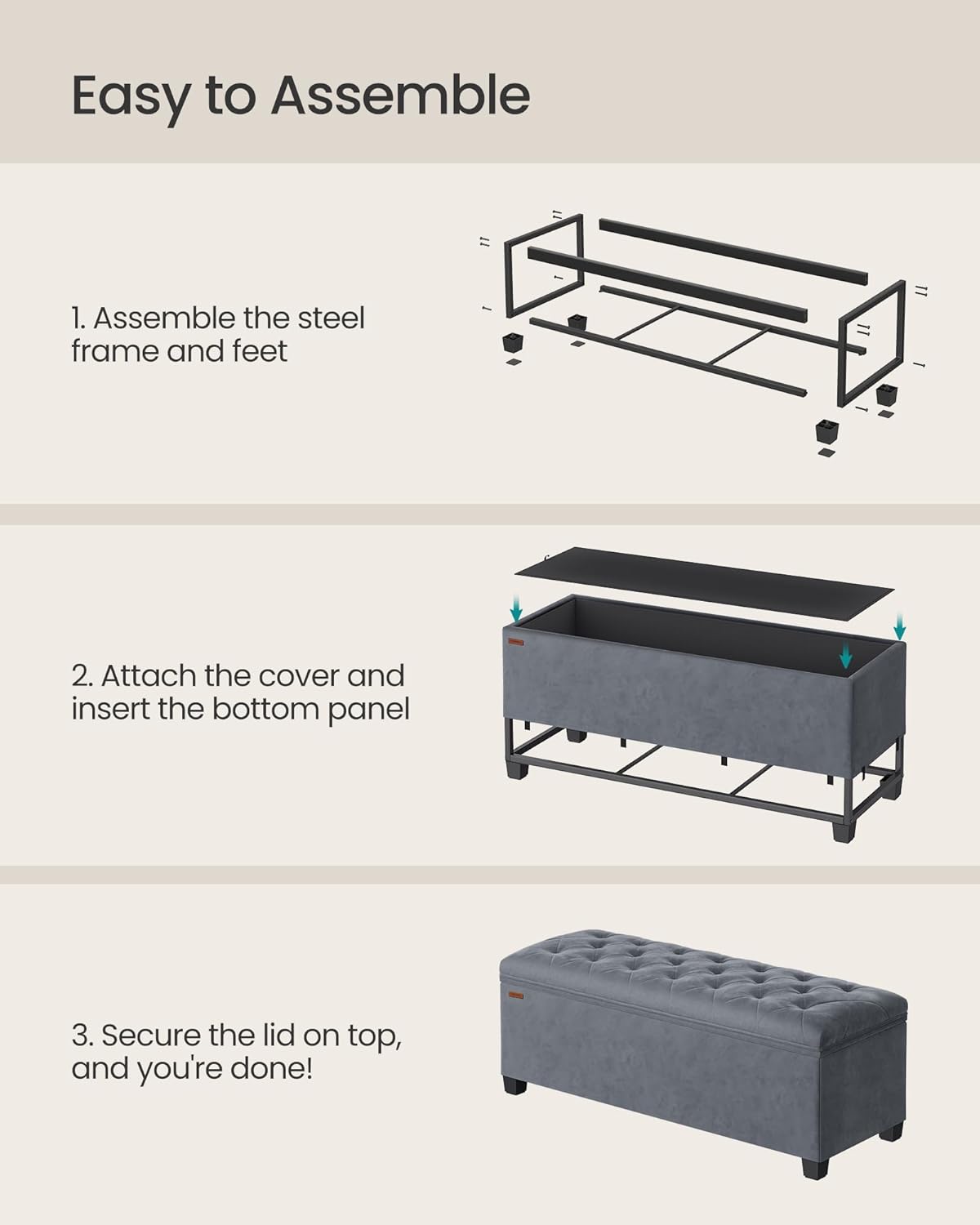 Easy to Assemble

1. Assemble the steel frame and feet

2. Attach the cover and insert the bottom panel

3. Secure the lid on top, and you're done!